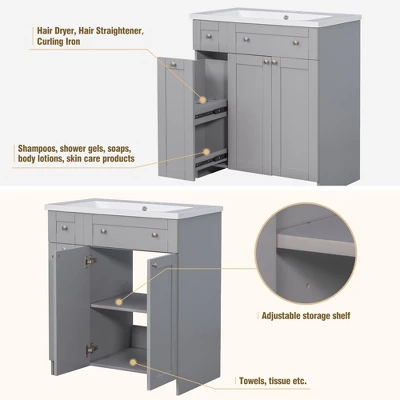 Hair Dryer, Hair Straightener, Curling Iron

Shampoos, shower gels, soaps, body lotions, skin care products

Adjustable storage shelf

Towels, tissue etc.