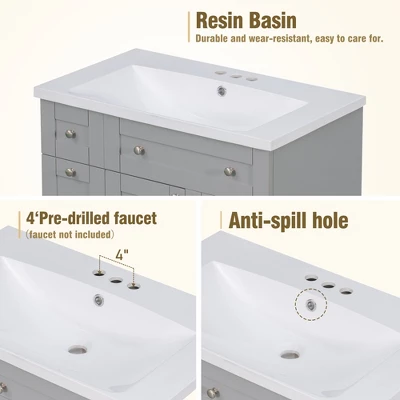 Resin Basin
Durable and wear-resistant, easy to care for.

4‘Pre-drilled faucet
(faucet not included)

4"

Anti-spill hole