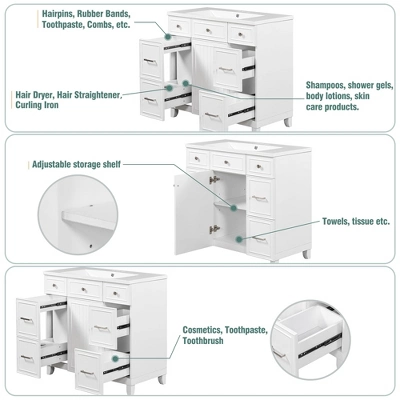 Hairpins, Rubber Bands, Toothpaste, Combs, etc.

Hair Dryer, Hair Straightener, Curling Iron

Shampoos, shower gels, body lotions, skin care products.

Adjustable storage shelf

Towels, tissue etc.

Cosmetics, Toothpaste, Toothbrush